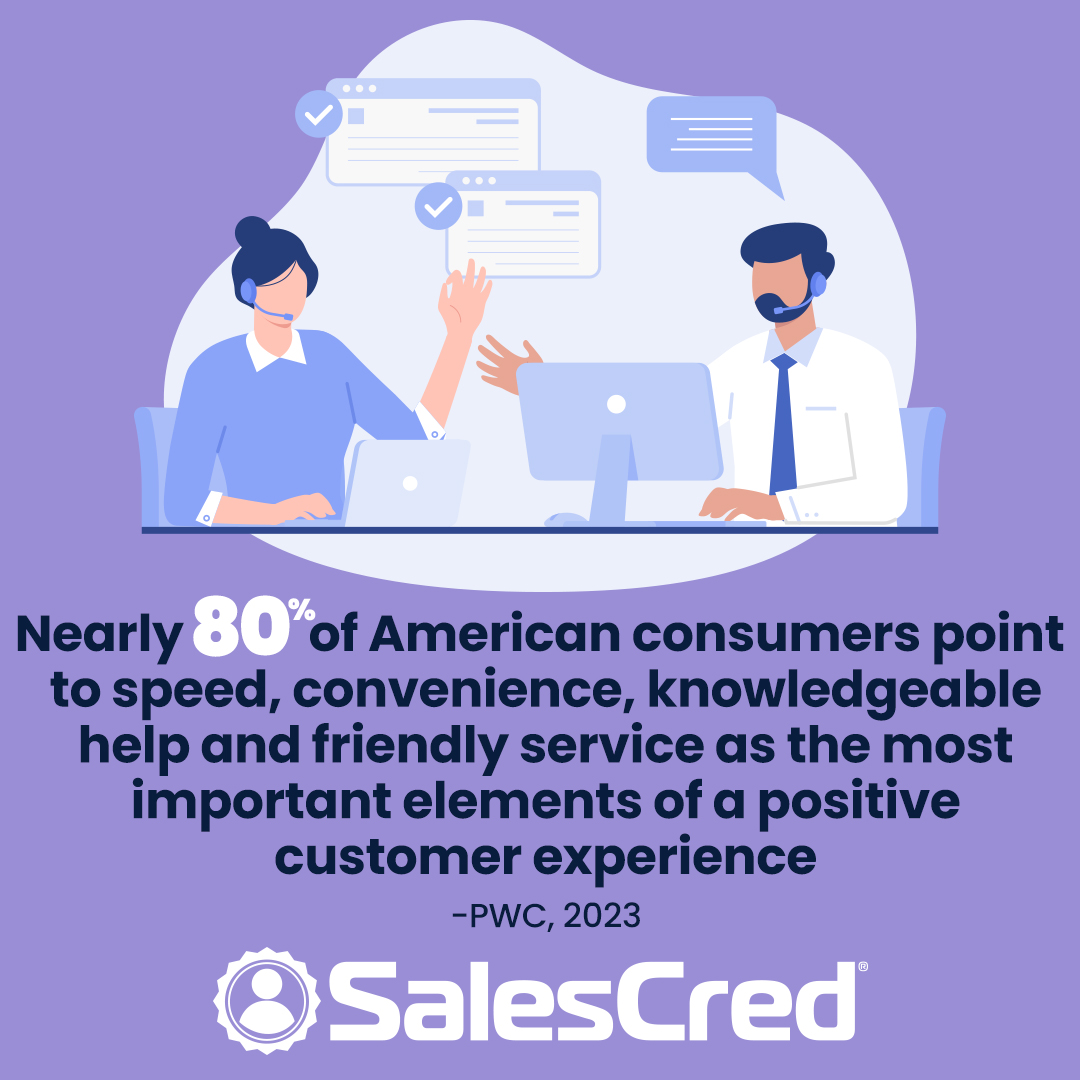 Nearly 80% of American consumers point to speed, convenience, knowledgeable help and friendly service as the most important elements of a positive customer experience

-PWC, 2023

SalesCred®