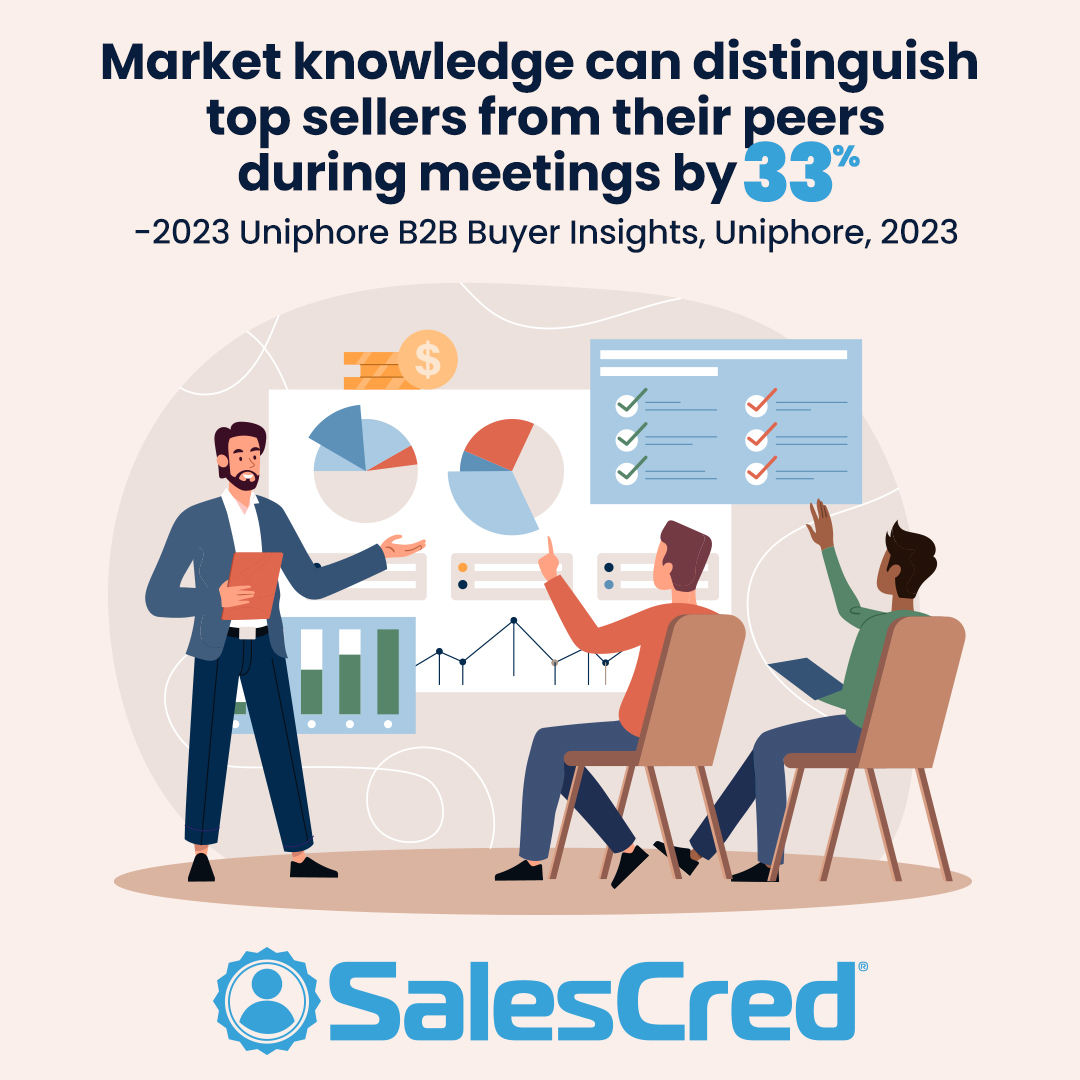 Market knowledge can distinguish top sellers from their peers during meetings by 33%

-2023 Uniphore B2B Buyer Insights, Uniphore, 2023

$

SalesCred®