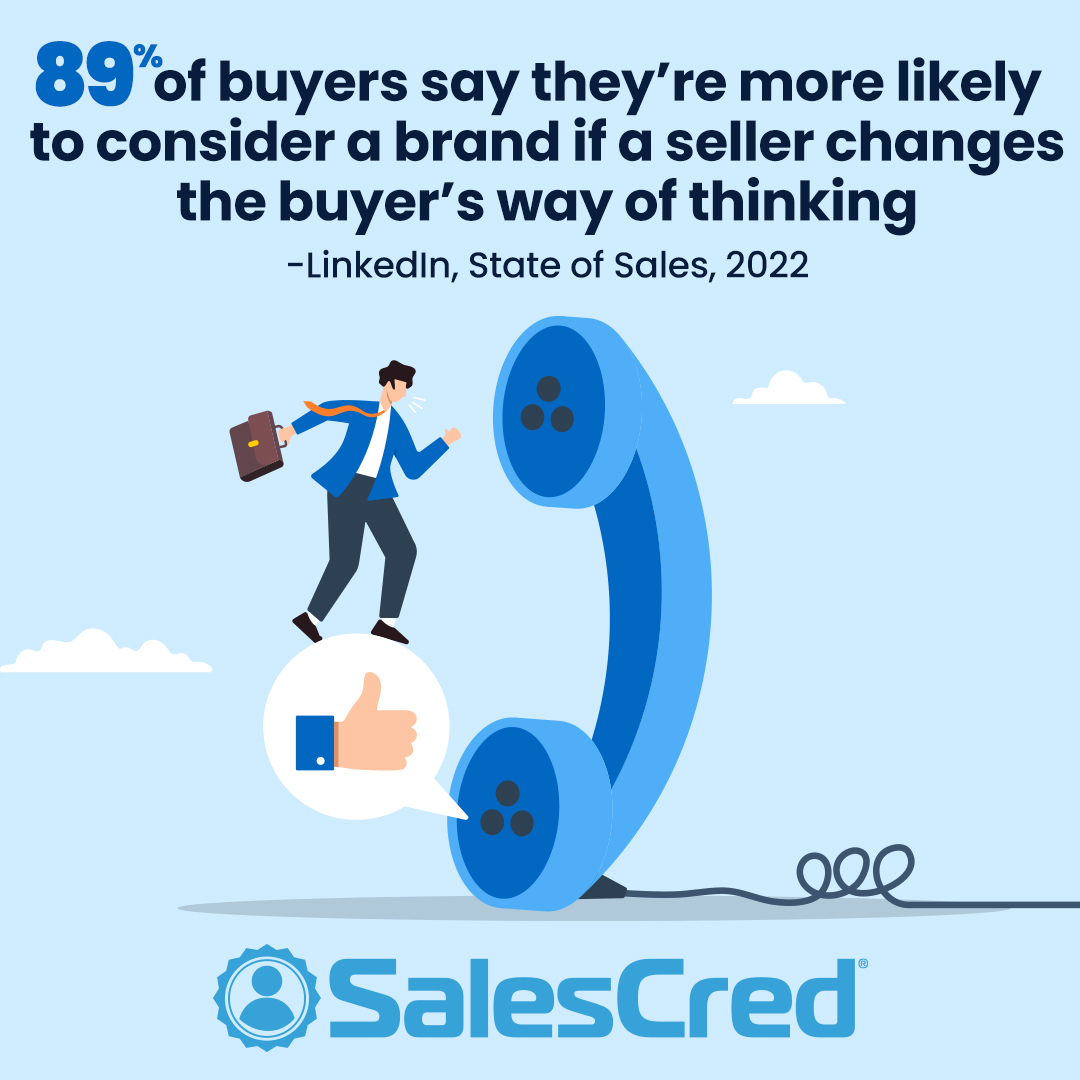 89% of buyers say they're more likely to consider a brand if a seller changes the buyer's way of thinking

-LinkedIn, State of Sales, 2022

SalesCred®