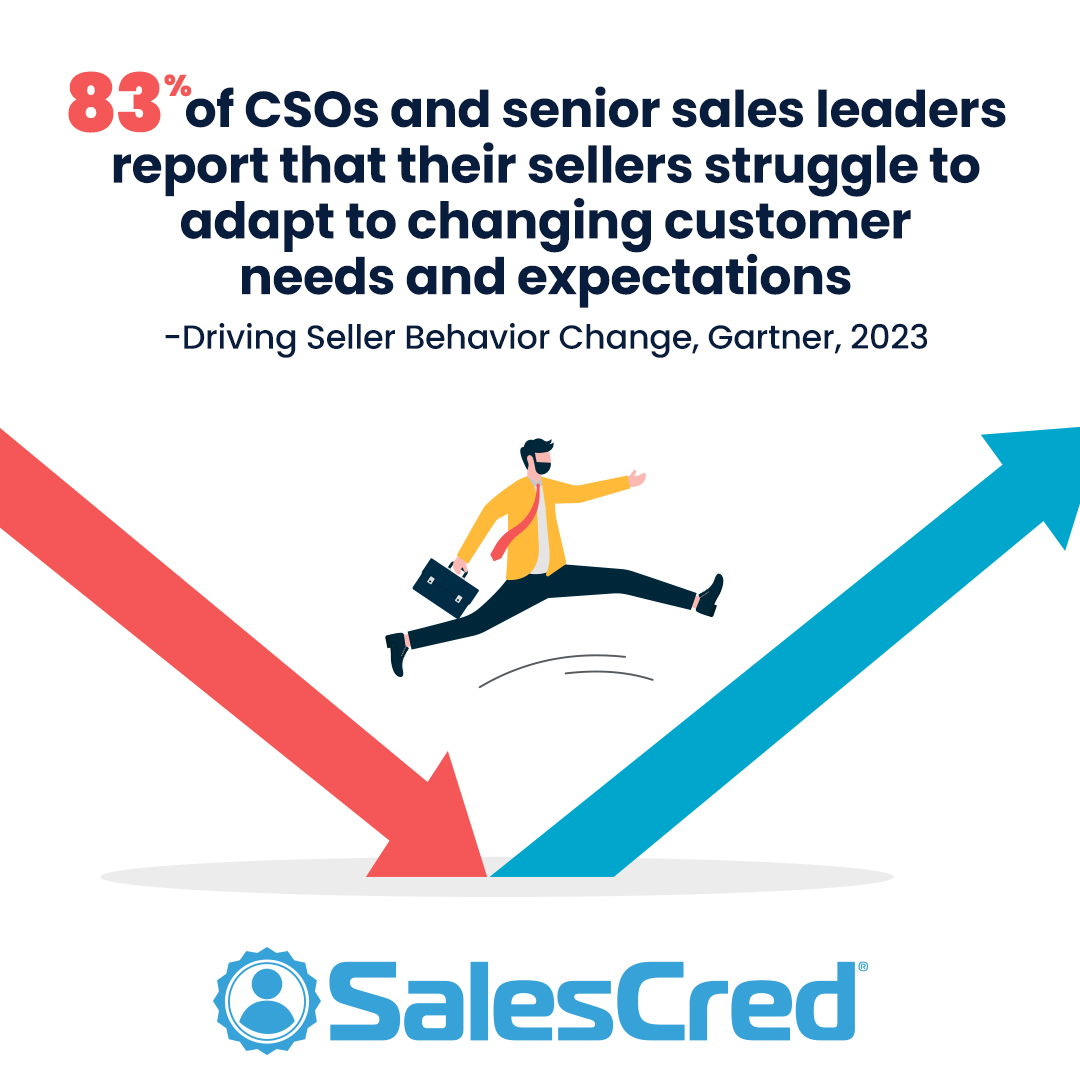 83% of CSOs and senior sales leaders report that their sellers struggle to adapt to changing customer needs and expectations

-Driving Seller Behavior Change, Gartner, 2023

SalesCred®