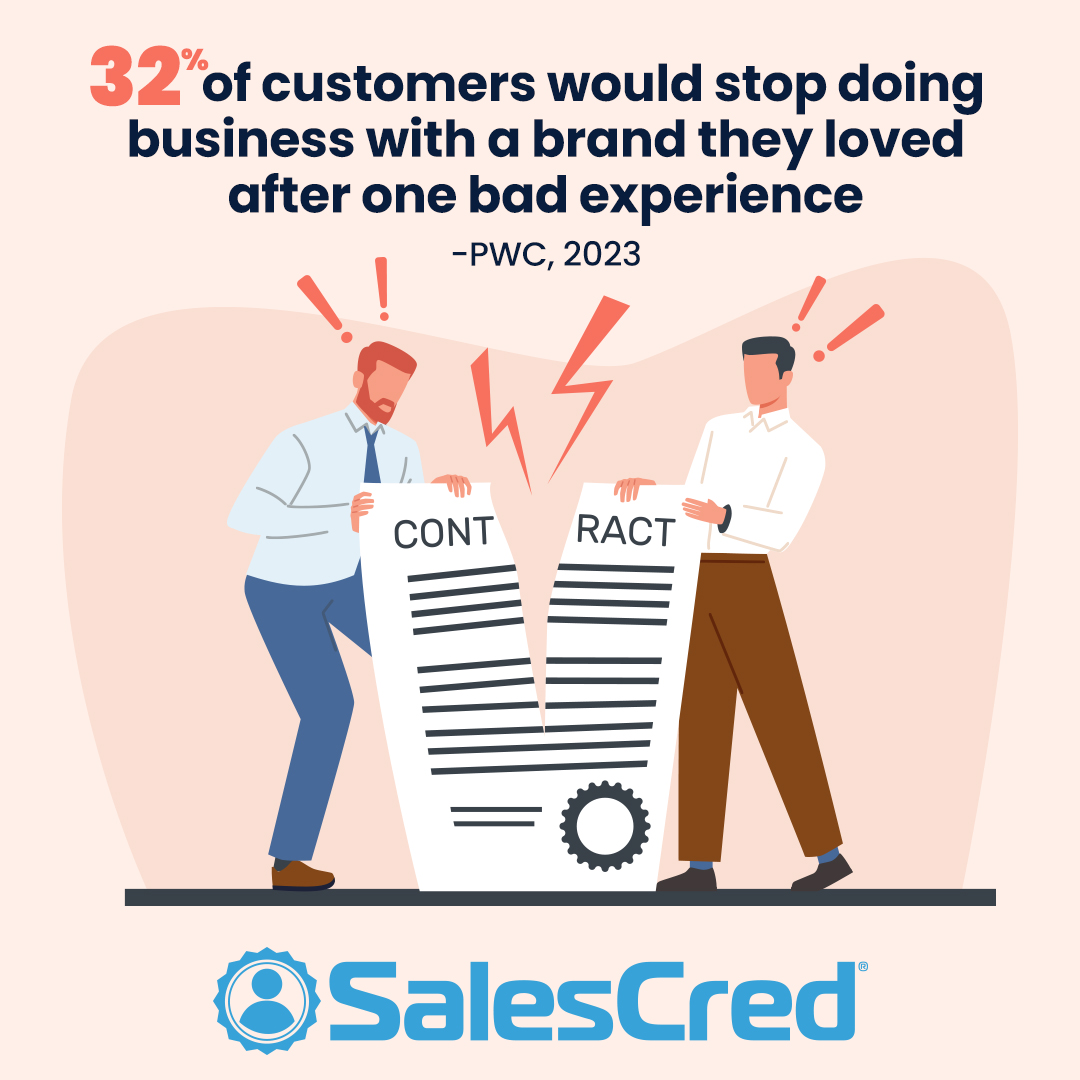 32% of customers would stop doing business with a brand they loved after one bad experience

-PWC, 2023

CONT RACT

SalesCred®