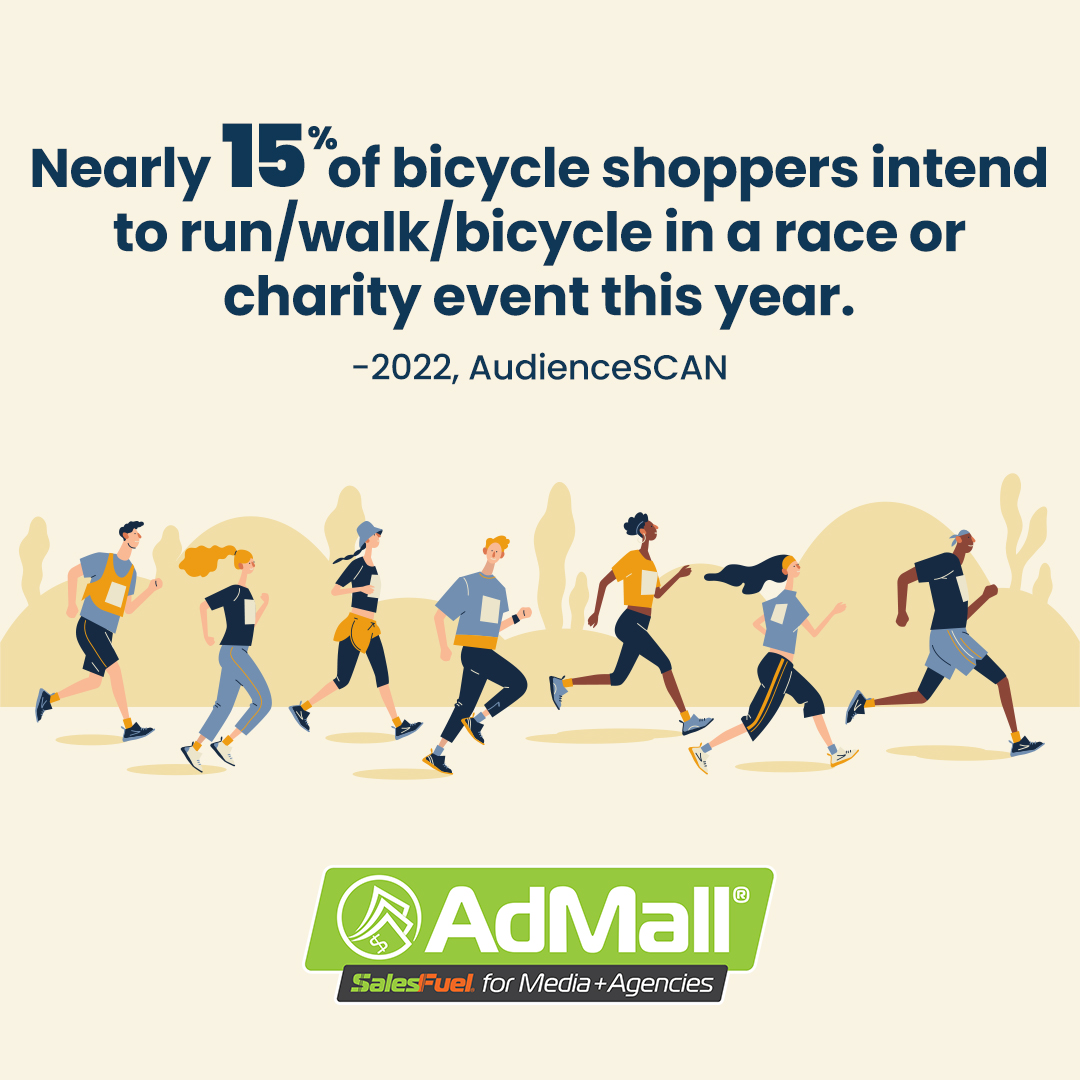 Nearly 15% of bicycle shoppers intend to run/walk/bicycle in a race or charity event this year.

-2022, AudienceSCAN

AdMall®

SalesFuel for Media + Agencies